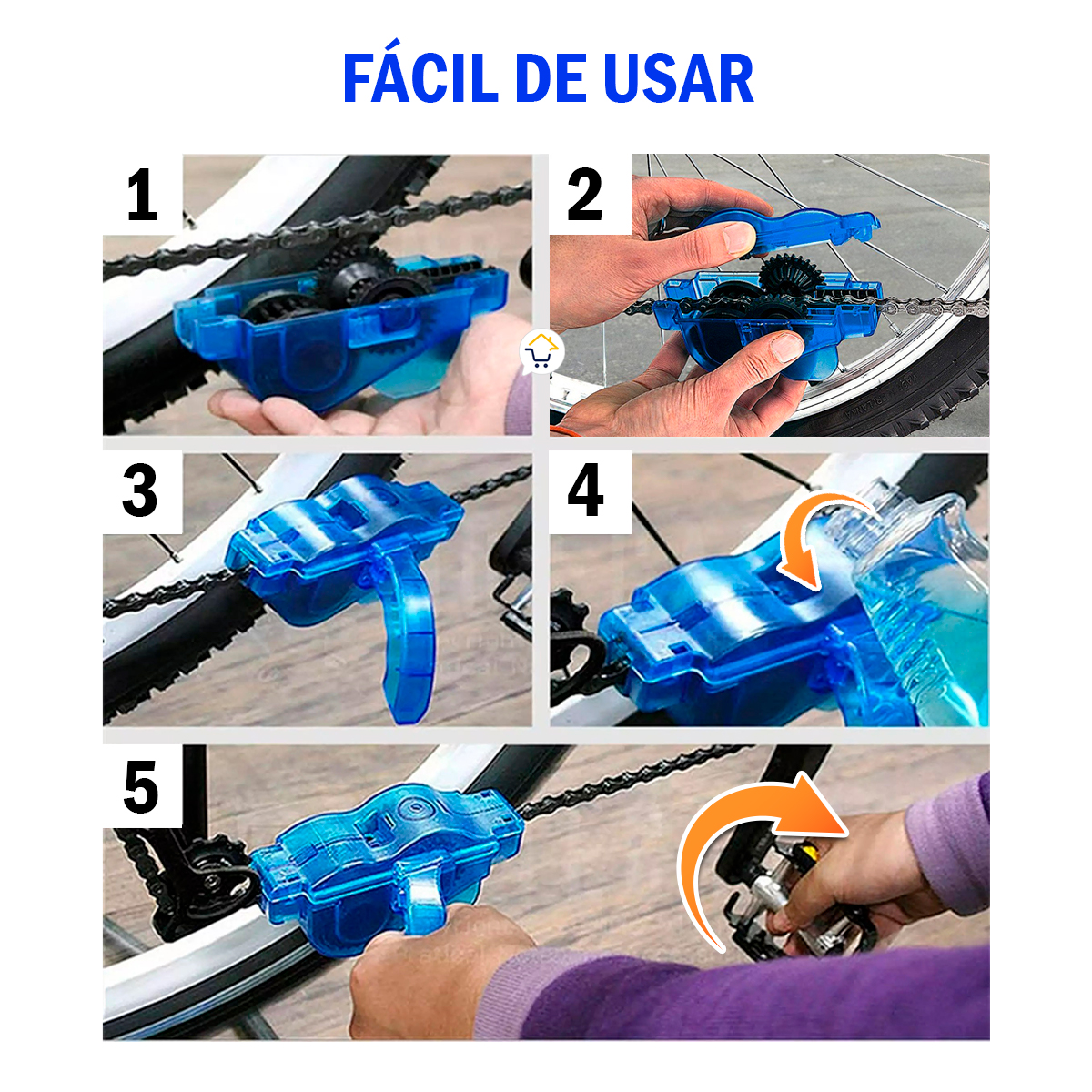 FÁCIL DE USAR

1

2

3

4

5